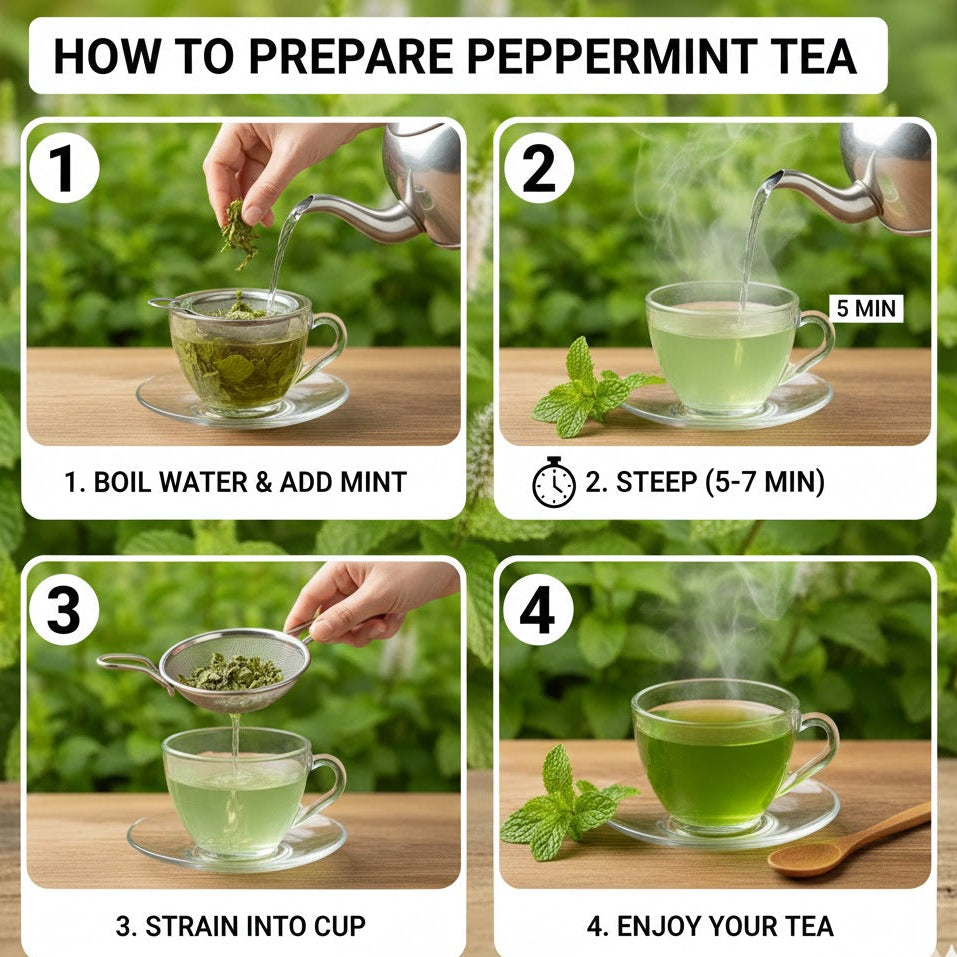 HOW TO PREPARE PEPPERMINT TEA

1

1. BOIL WATER & ADD MINT

2

5 MIN

2. STEEP (5-7 MIN)

3

3. STRAIN INTO CUP

4

4. ENJOY YOUR TEA